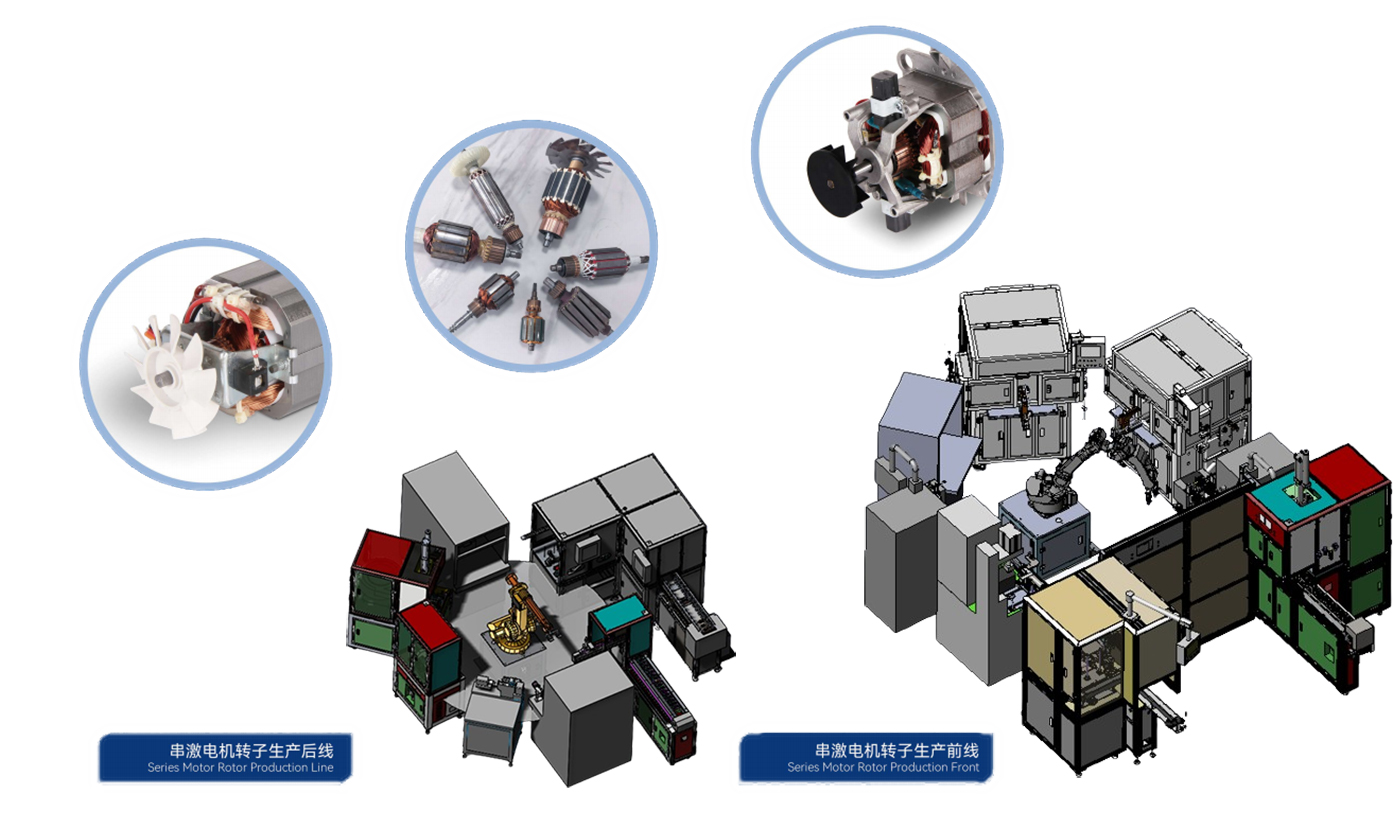 串激电机转子生产后线
Series Motor Rotor Production Line

串激电机转子生产前线
Series Motor Rotor Production Front